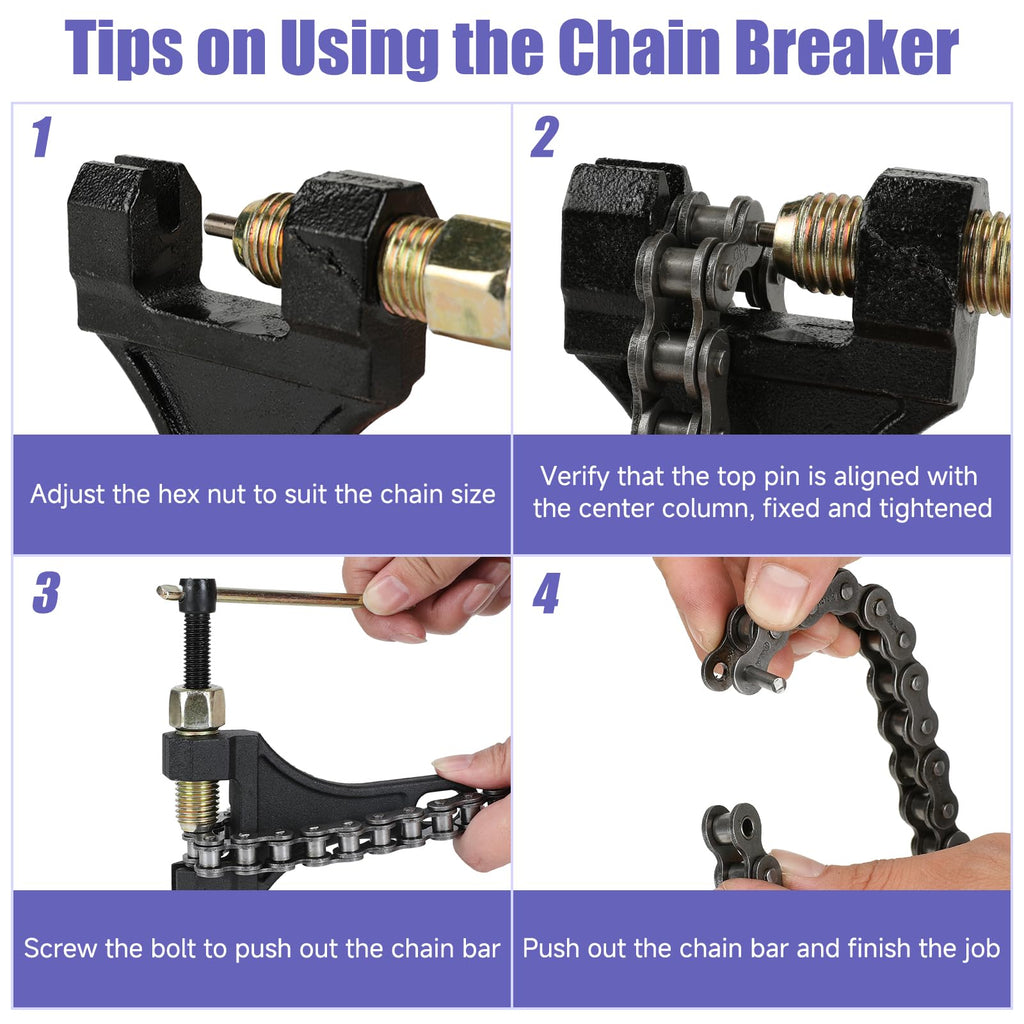 Tips on Using the Chain Breaker

1

Adjust the hex nut to suit the chain size

2

Verify that the top pin is aligned with the center column, fixed and tightened

3

Screw the bolt to push out the chain bar

4

Push out the chain bar and finish the job