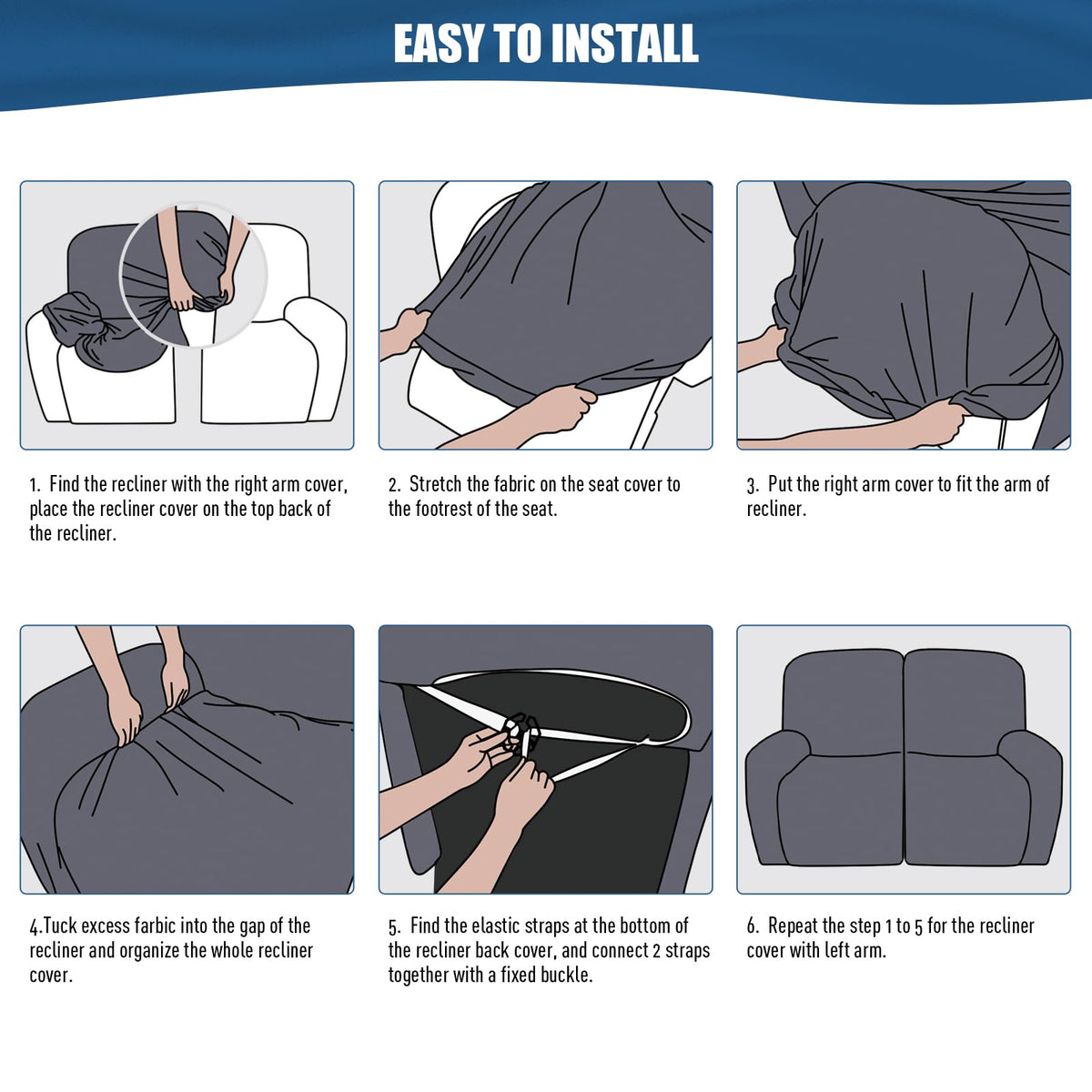 EASY TO INSTALL

1. Find the recliner with the right arm cover, place the recliner cover on the top back of the recliner.

2. Stretch the fabric on the seat cover to the footrest of the seat.

3. Put the right arm cover to fit the arm of recliner.

4.Tuck excess farbic into the gap of the recliner and organize the whole recliner cover.

5. Find the elastic straps at the bottom of the recliner back cover, and connect 2 straps together with a fixed buckle.

6. Repeat the step 1 to 5 for the recliner cover with left arm.