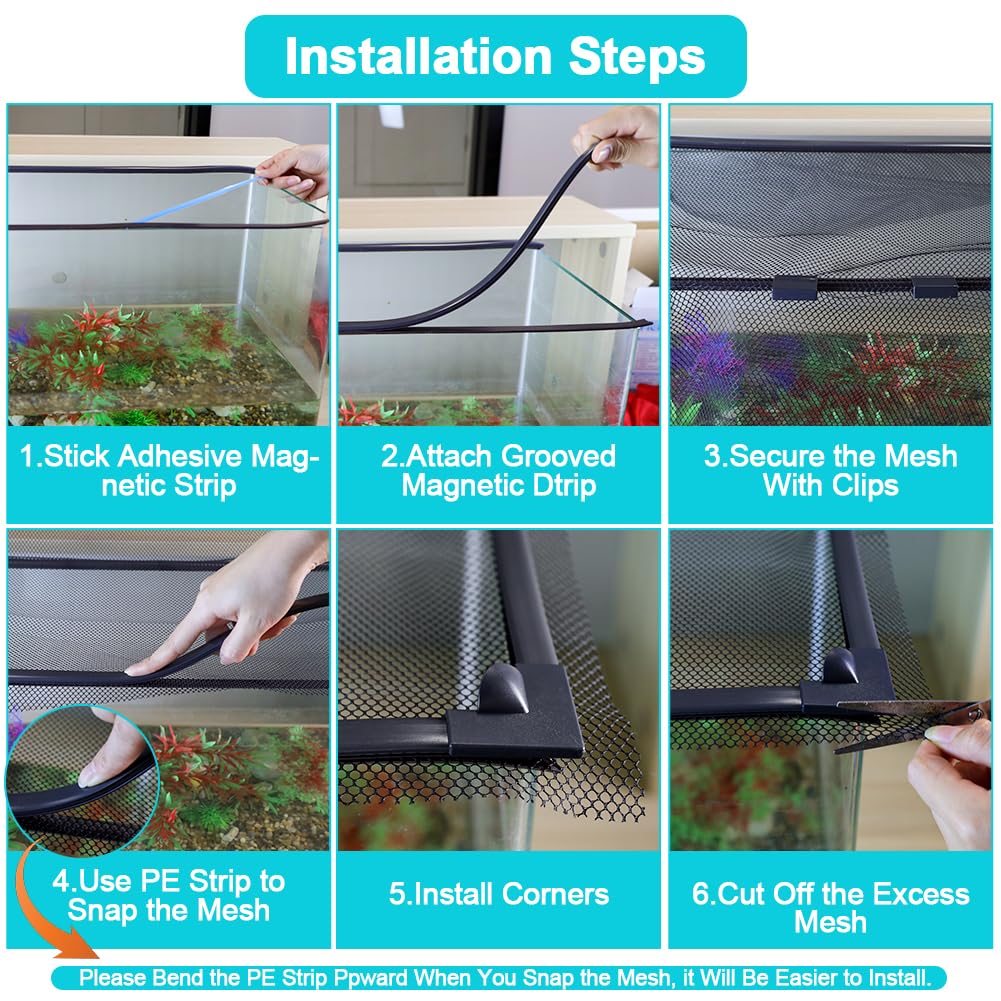 Installation Steps

1.Stick Adhesive Magnetic Strip

2.Attach Grooved Magnetic Dtrip

3.Secure the Mesh With Clips

4.Use PE Strip to Snap the Mesh

5.Install Corners

6.Cut Off the Excess Mesh

Please Bend the PE Strip Ppward When You Snap the Mesh, it Will Be Easier to Install.